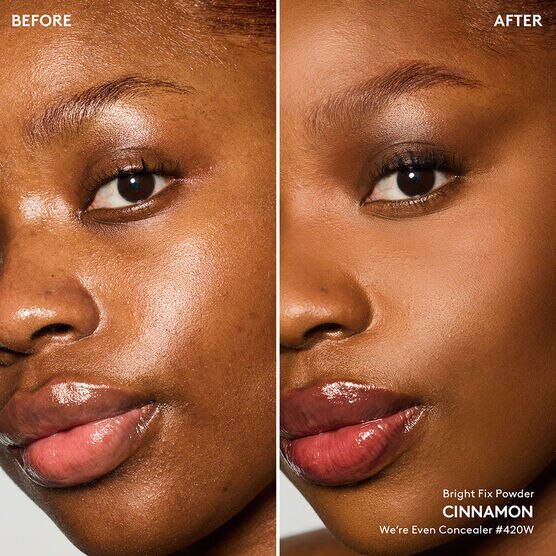 BEFORE

AFTER

Bright Fix Powder
CINNAMON
We're Even Concealer #420W